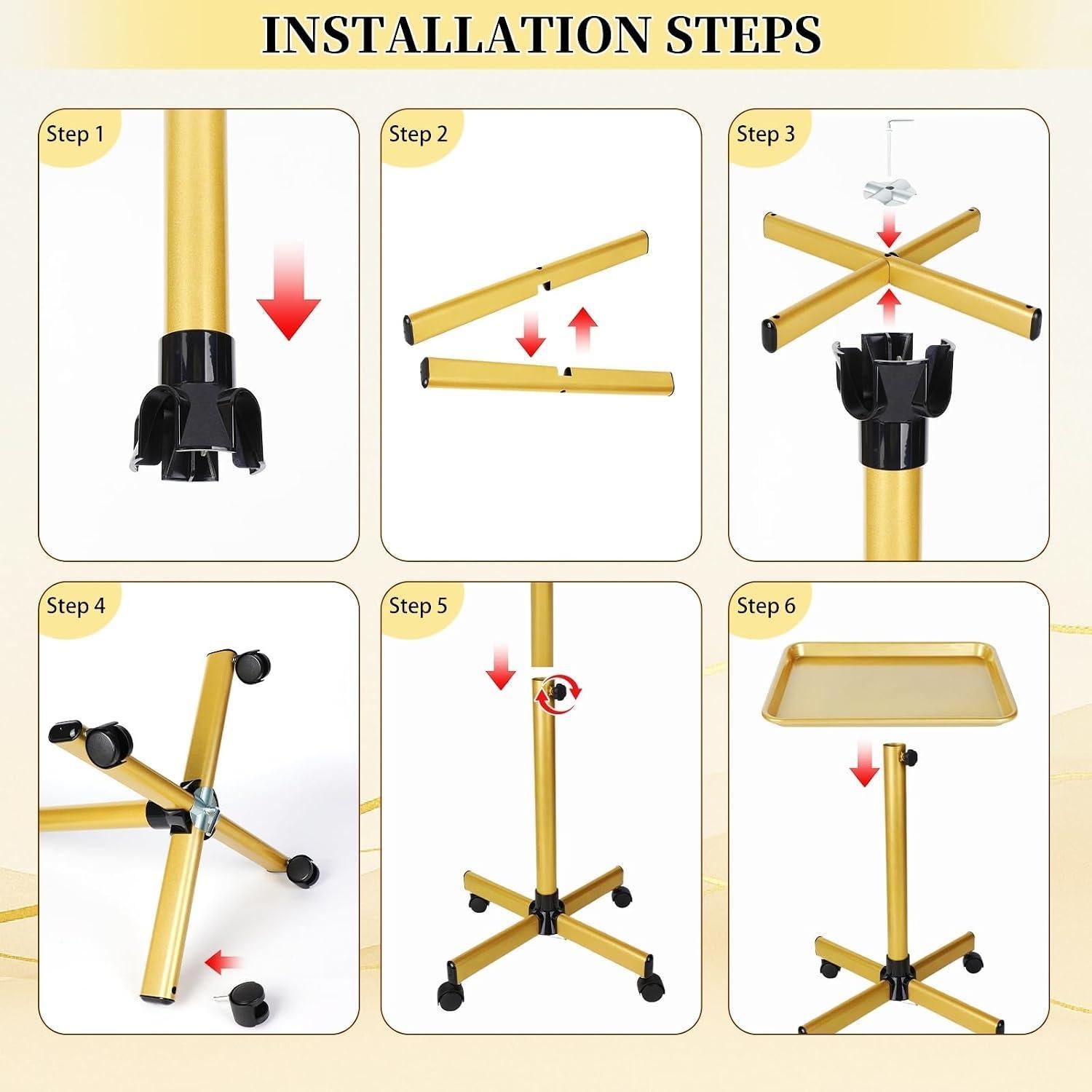 INSTALLATION STEPS

Step 1

Step 2

Step 3

Step 4

Step 5

Step 6